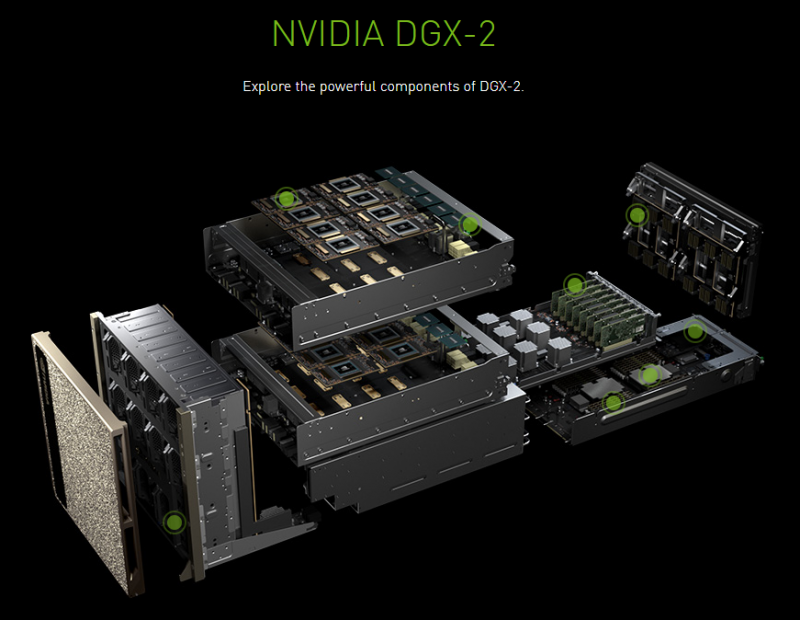 NVIDIA DGX-2

Explore the powerful components of DGX-2.