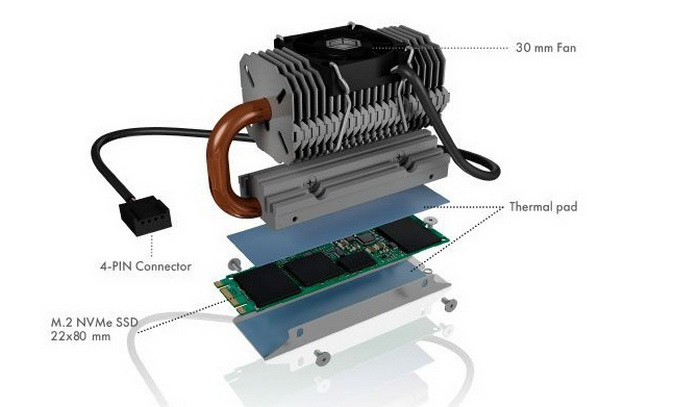 30 mm Fan

Thermal pad

4-PIN Connector

M.2 NVMe SSD
22x80 mm