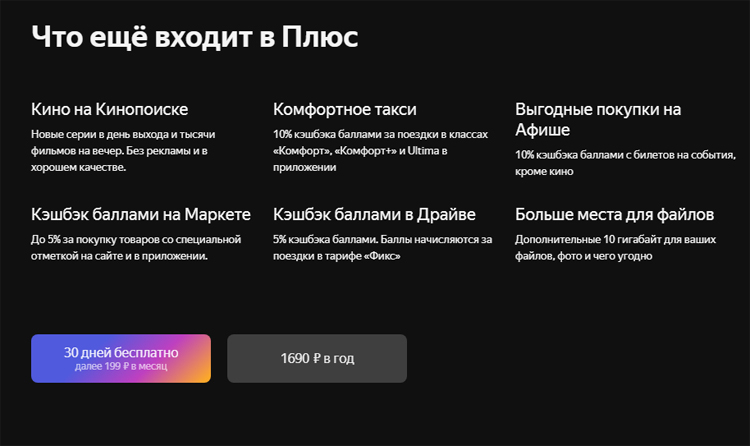 Что ещё входит в Плюс

Кино на Кинопоиске
Новые серии в день выхода и тысячи фильмов на вечер. Без рекламы и в хорошем качестве.

Комфортное такси
10% кэшбэка баллами за поездки в классах «Комфорт», «Комфорт+» и Ultima в приложении

Выгодные покупки на Афише
10% кэшбэка баллами с билетов на события, кроме кино

Кэшбэк баллами на Маркете
До 5% за покупку товаров со специальной отметкой на сайте и в приложении.

Кэшбэк баллами в Драйве
5% кэшбэка баллами. Баллы начисляются за поездки в тарифе «Фикс»

Больше места для файлов
Дополнительные 10 гигабайт для ваших файлов, фото и чего угодно

30 дней бесплатно
далее 199 ₽ в месяц

1690 ₽ в год