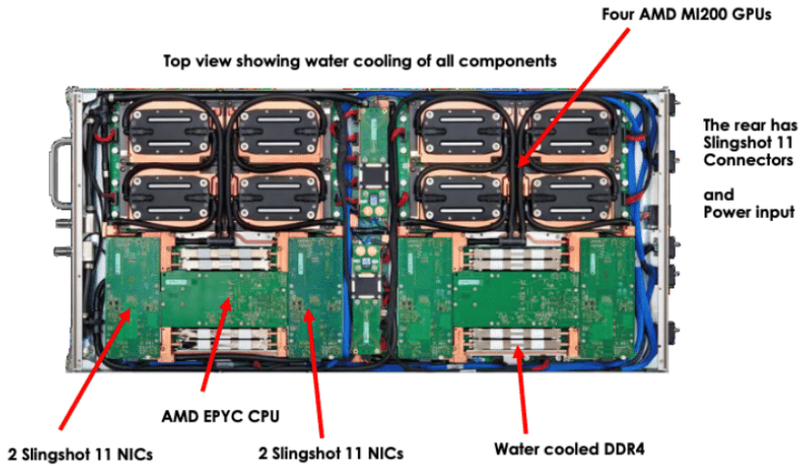 Four AMD MI200 GPUs

Top view showing water cooling of all components

The rear has Slingshot 11 Connectors

and
Power input

AMD EPYC CPU

2 Slingshot 11 NICs

2 Slingshot 11 NICs

Water cooled DDR4