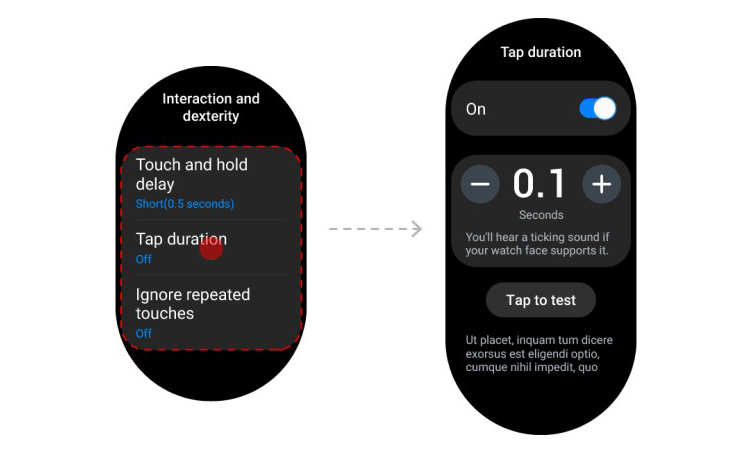 Interaction and dexterity

Touch and hold delay
Short(0.5 seconds)

Tap duration
Off

Ignore repeated touches
Off

Tap duration

On

−

0.1

+

Seconds

You'll hear a ticking sound if your watch face supports it.

Tap to test

Ut placet, inquam tum dicere exorsus est eligendi optio, cumque nihil impedit, quo