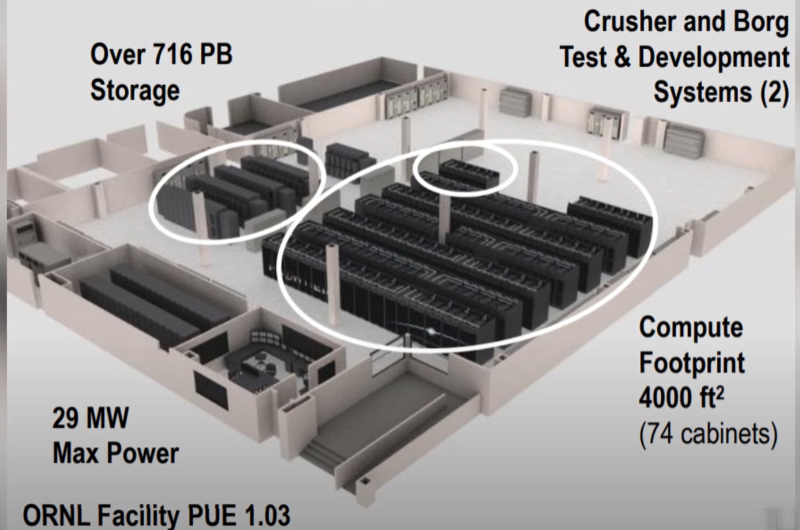 Over 716 PB Storage

Crusher and Borg Test & Development Systems (2)

Compute Footprint 4000 ft$^2$ (74 cabinets)

29 MW Max Power

ORNL Facility PUE 1.03