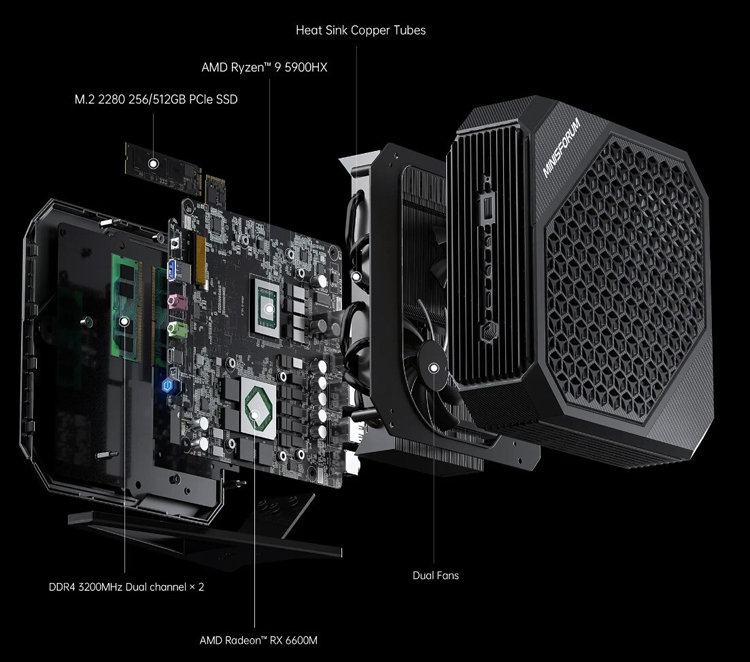 Heat Sink Copper Tubes

AMD Ryzen™ 9 5900HX

M.2 2280 256/512GB PCIe SSD

MINISFORUM

DDR4 3200MHz Dual channel × 2

Dual Fans

AMD Radeon™ RX 6600M