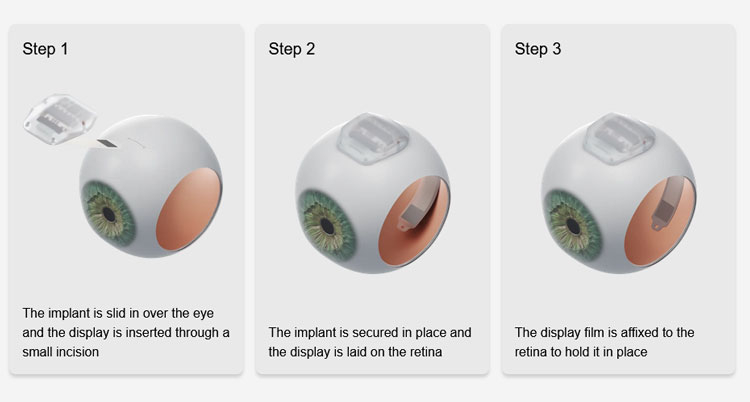 Step 1

The implant is slid in over the eye and the display is inserted through a small incision

Step 2

The implant is secured in place and the display is laid on the retina

Step 3

The display film is affixed to the retina to hold it in place