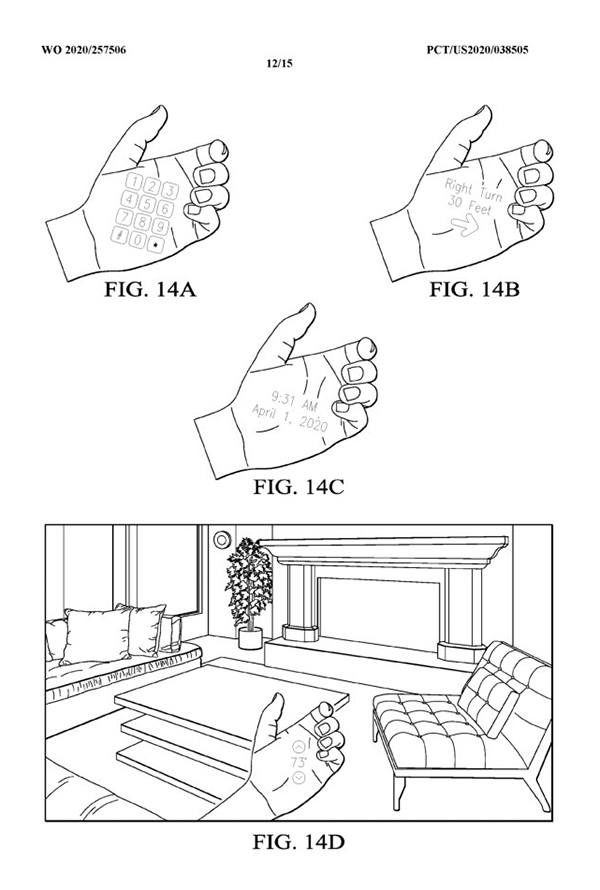 WO 2020/257506

PCT/US2020/038505

12/15

1 2 3
4 5 6
7 8 9
# 0 *

FIG. 14A

Right Turn
30 Feet

FIG. 14B

9:31 AM
April 1, 2020

FIG. 14C

73°

FIG. 14D