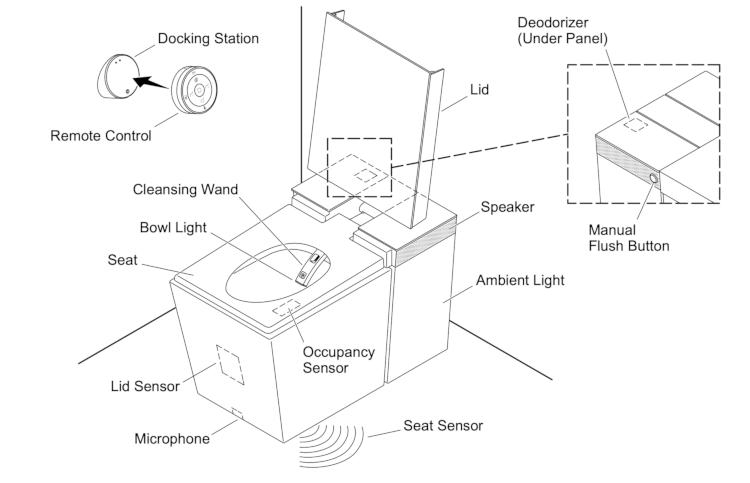 Docking Station

Remote Control

Deodorizer (Under Panel)

Lid

Cleansing Wand

Bowl Light

Seat

Speaker

Manual Flush Button

Ambient Light

Occupancy Sensor

Lid Sensor

Microphone

Seat Sensor