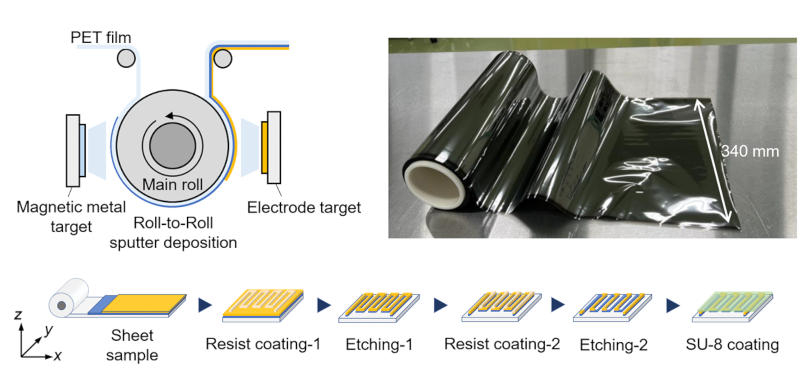 PET film

Main roll

Magnetic metal target

Roll-to-Roll sputter deposition

Electrode target

340 mm

z
y
x

Sheet sample

Resist coating-1

Etching-1

Resist coating-2

Etching-2

SU-8 coating