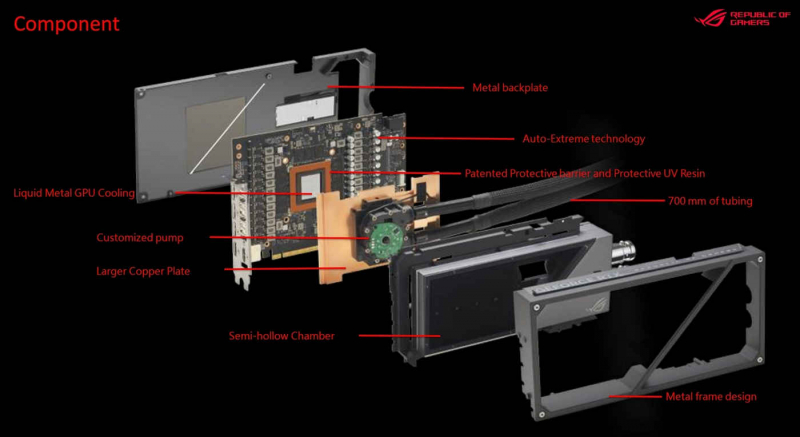 Component

REPUBLIC OF GAMERS

Metal backplate

Auto-Extreme technology

Patented Protective barrier and Protective UV Resin

Liquid Metal GPU Cooling

700 mm of tubing

Customized pump

Larger Copper Plate

Semi-hollow Chamber

GEFORCE RTX

Metal frame design