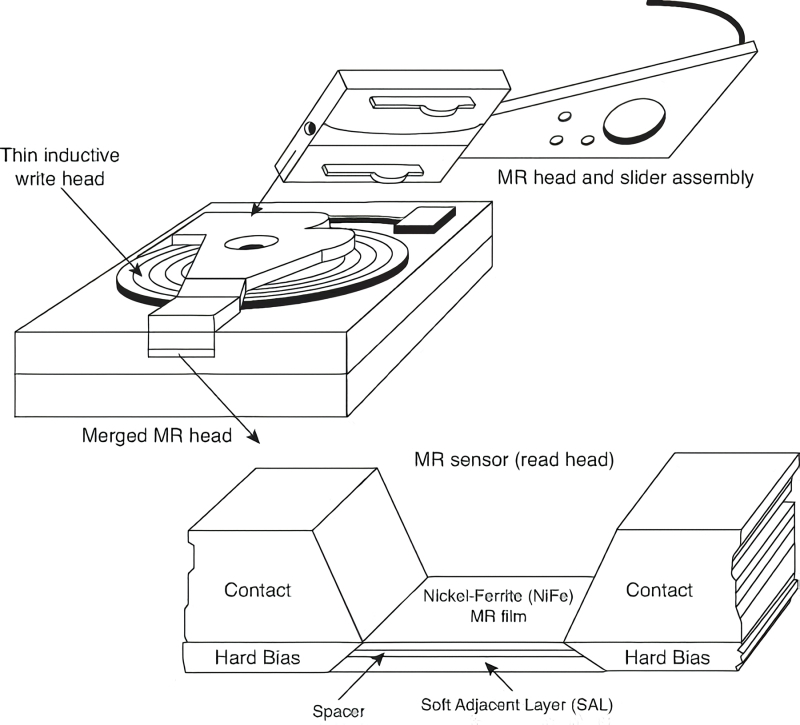 Thin inductive write head

MR head and slider assembly

Merged MR head

MR sensor (read head)

Contact

Nickel-Ferrite (NiFe) MR film

Contact

Hard Bias

Hard Bias

Spacer

Soft Adjacent Layer (SAL)