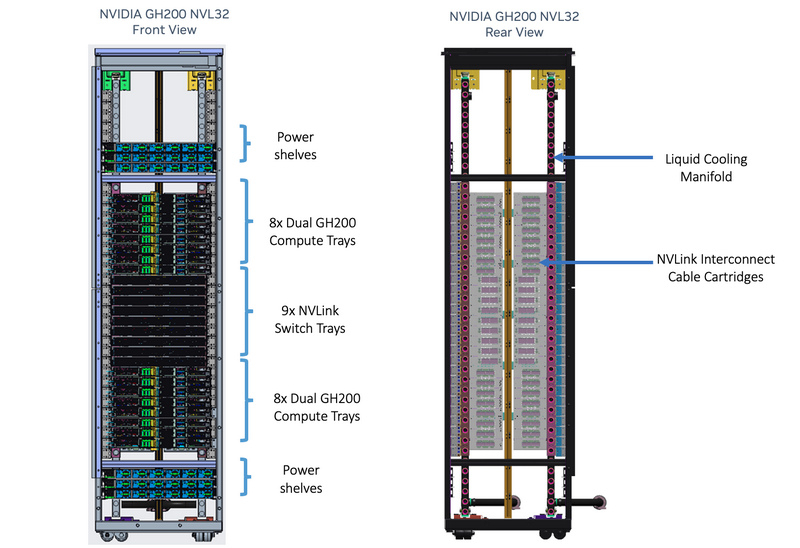 NVIDIA GH200 NVL32
Front View

Power shelves

8x Dual GH200 Compute Trays

9x NVLink Switch Trays

8x Dual GH200 Compute Trays

Power shelves

NVIDIA GH200 NVL32
Rear View

Liquid Cooling Manifold

NVLink Interconnect Cable Cartridges