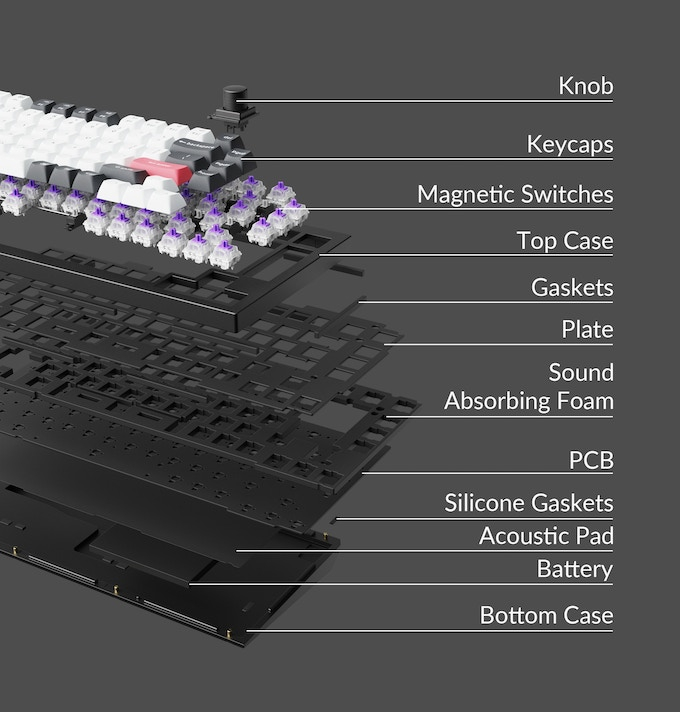 Knob

Keycaps

Magnetic Switches

Top Case

Gaskets

Plate

Sound Absorbing Foam

PCB

Silicone Gaskets

Acoustic Pad

Battery

Bottom Case