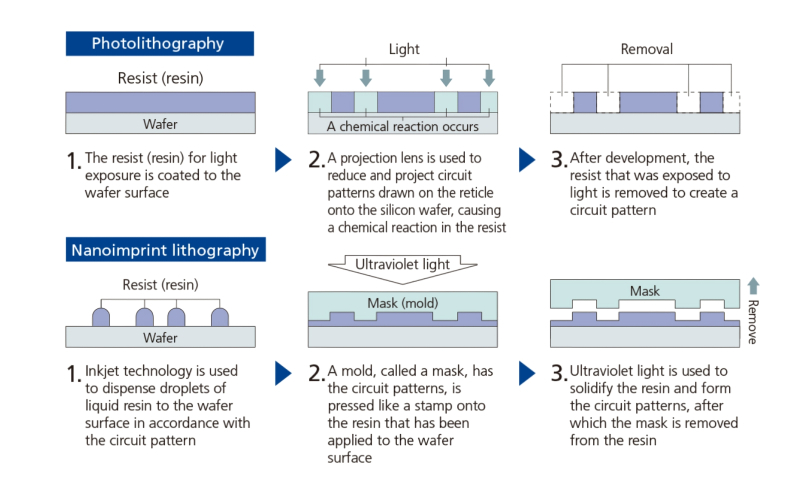 Photolithography

Resist (resin)

Wafer

1. The resist (resin) for light exposure is coated to the wafer surface

Light

A chemical reaction occurs

2. A projection lens is used to reduce and project circuit patterns drawn on the reticle onto the silicon wafer, causing a chemical reaction in the resist

Removal

3. After development, the resist that was exposed to light is removed to create a circuit pattern

Nanoimprint lithography

Resist (resin)

Wafer

1. Inkjet technology is used to dispense droplets of liquid resin to the wafer surface in accordance with the circuit pattern

Ultraviolet light

Mask (mold)

2. A mold, called a mask, has the circuit patterns, is pressed like a stamp onto the resin that has been applied to the wafer surface

Mask

Remove

3. Ultraviolet light is used to solidify the resin and form the circuit patterns, after which the mask is removed from the resin