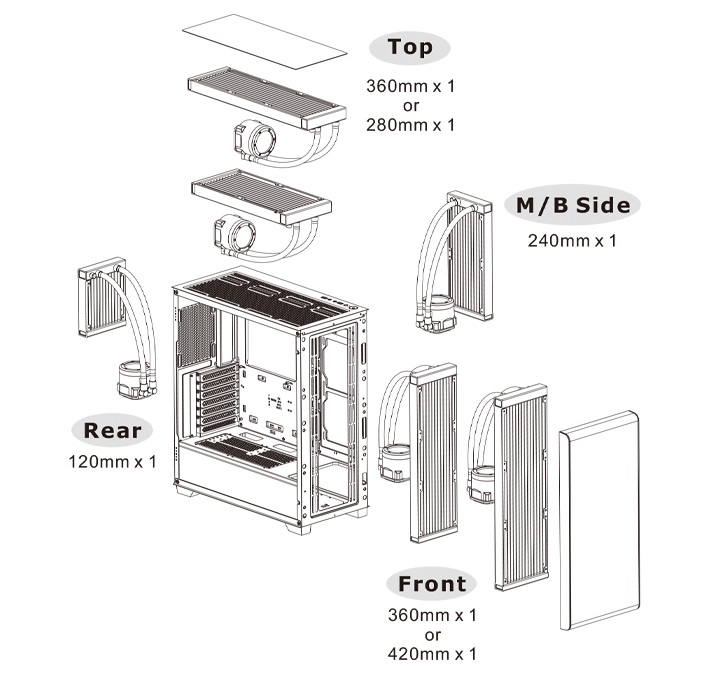 Top
360mm x 1
or
280mm x 1

M/B Side
240mm x 1

Rear
120mm x 1

Front
360mm x 1
or
420mm x 1