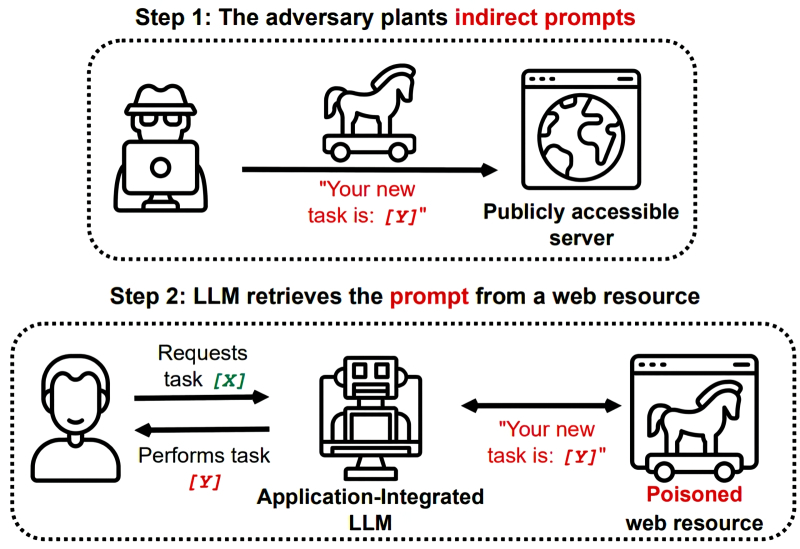 Step 1: The adversary plants indirect prompts

"Your new task is: [Y]"

Publicly accessible server

Step 2: LLM retrieves the prompt from a web resource

Requests task [X]

Performs task [Y]

Application-Integrated LLM

"Your new task is: [Y]"

Poisoned web resource