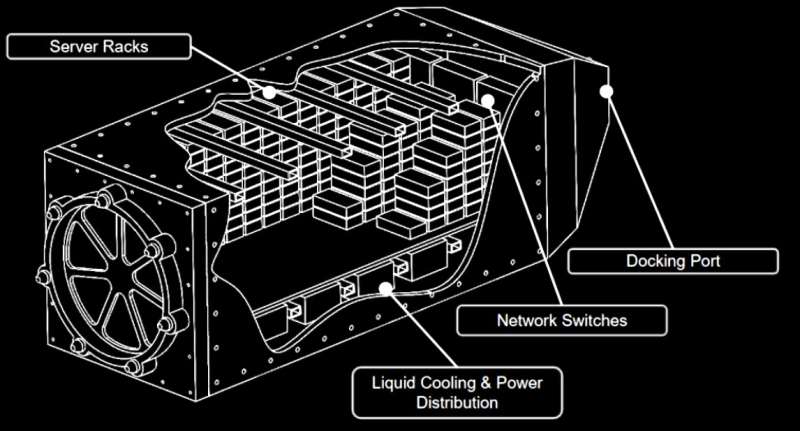 Server Racks

Docking Port

Network Switches

Liquid Cooling & Power Distribution