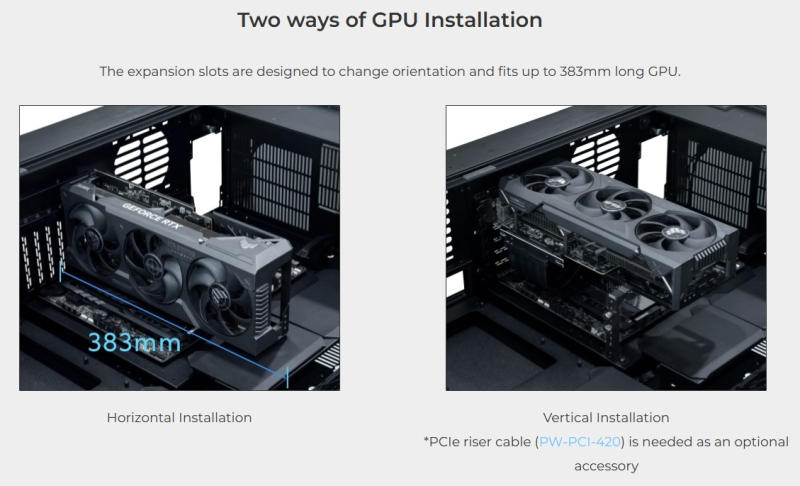 Two ways of GPU Installation

The expansion slots are designed to change orientation and fits up to 383mm long GPU.

GEFORCE RTX

383mm

Horizontal Installation

Vertical Installation
*PCIe riser cable (PW-PCI-420) is needed as an optional accessory