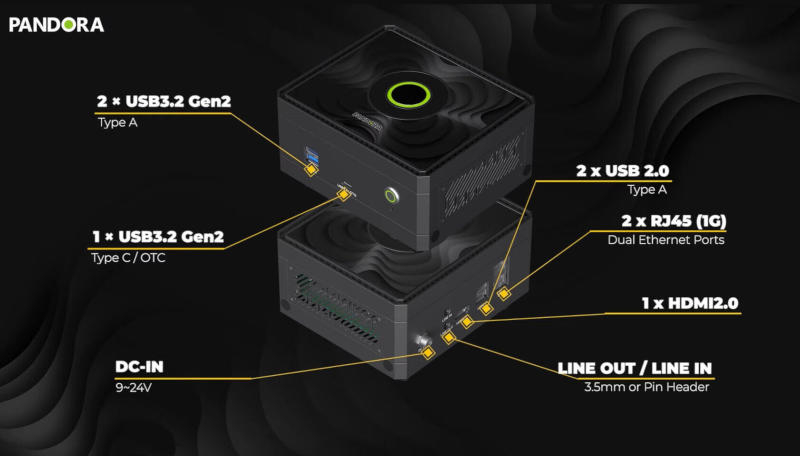 PANDORA

2 × USB3.2 Gen2
Type A

1 × USB3.2 Gen2
Type C / OTC

DC-IN
9~24V

2 x USB 2.0
Type A

2 x RJ45 (1G)
Dual Ethernet Ports

1 x HDMI2.0

LINE OUT / LINE IN
3.5mm or Pin Header