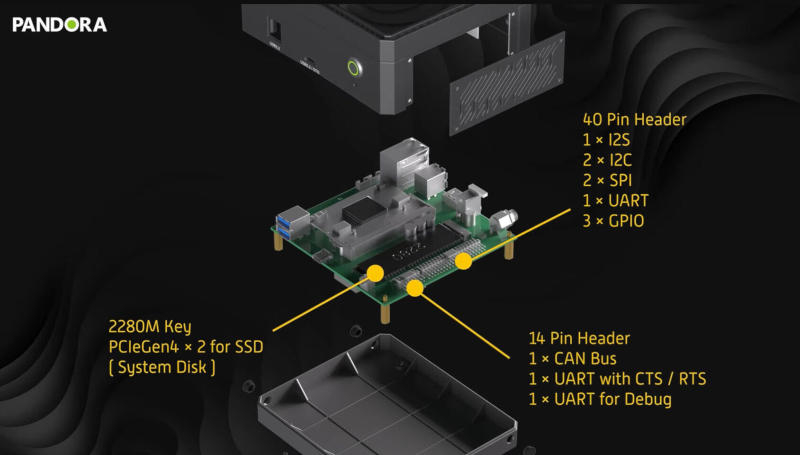 PANDORA

40 Pin Header
1 × I2S
2 × I2C
2 × SPI
1 × UART
3 × GPIO

2280M Key
PCIeGen4 × 2 for SSD
( System Disk )

14 Pin Header
1 × CAN Bus
1 × UART with CTS / RTS
1 × UART for Debug