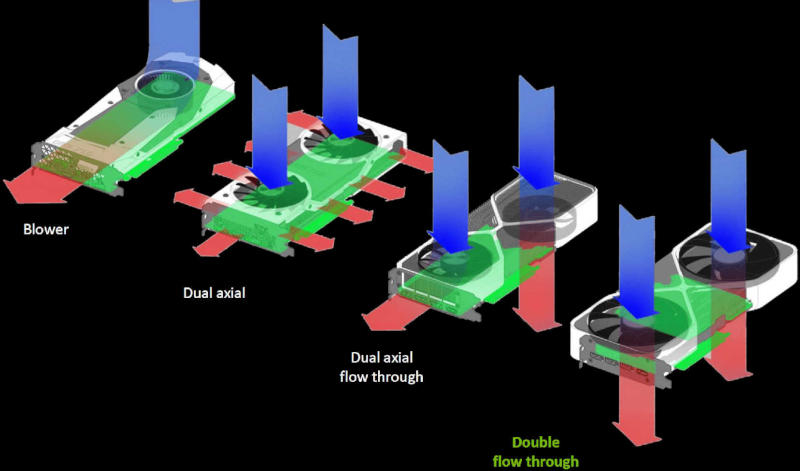 Blower

Dual axial

Dual axial flow through

Double flow through