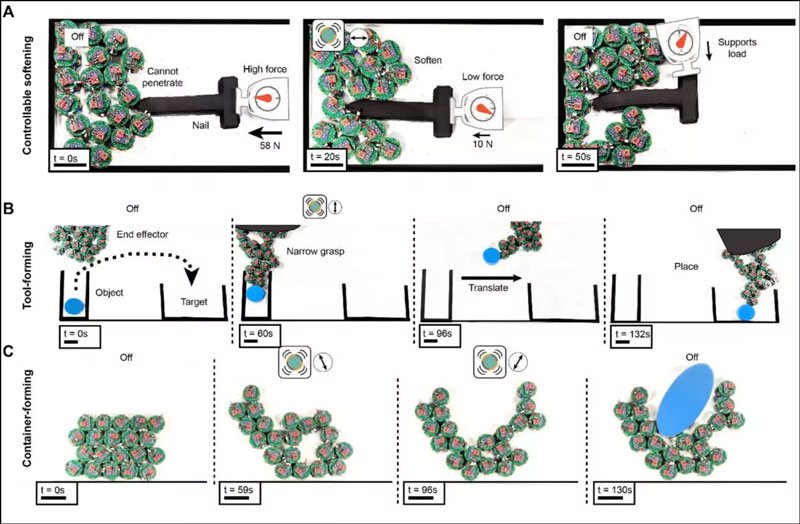 A

Controllable softening

Off

Cannot penetrate

High force

Nail

58 N

t = 0s

Soften

Low force

10 N

t = 20s

Off

Supports load

t = 50s

B

Tool-forming

Off

End effector

Object

Target

t = 0s

Narrow grasp

t = 60s

Off

Translate

t = 96s

Off

Place

t = 132s

C

Container-forming

Off

t = 0s

t = 59s

t = 96s

Off

t = 130s